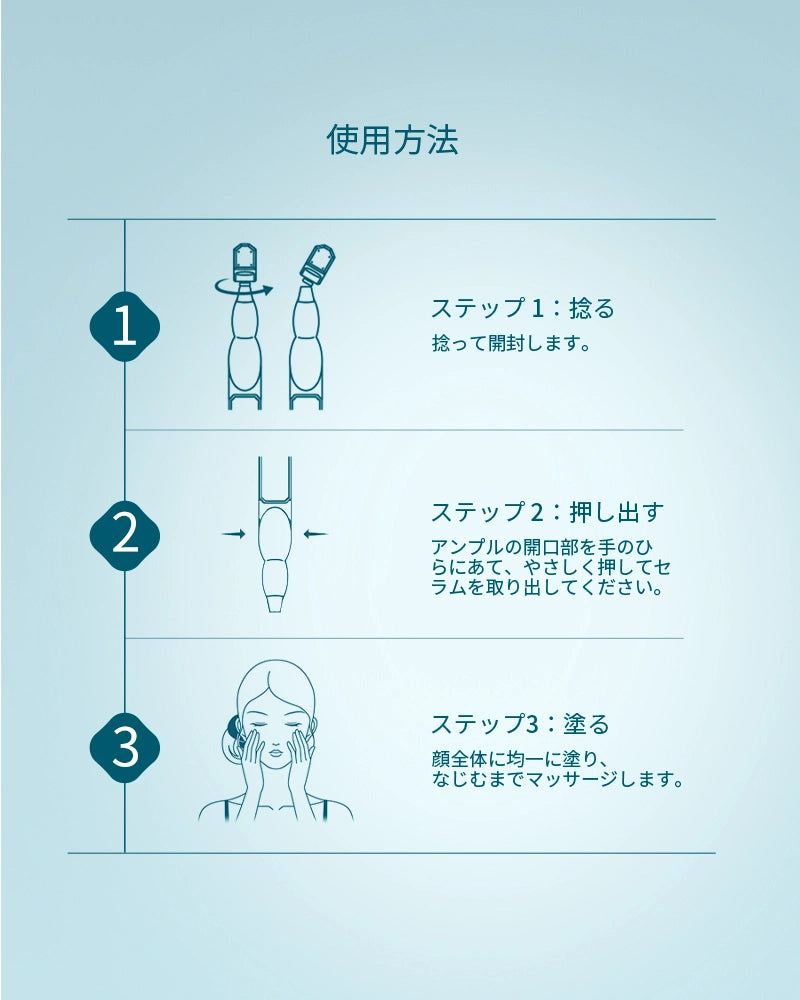 使用方法

1

ステップ 1：捻る
捻って開封します。

2

ステップ 2：押し出す
アンプルの開口部を手のひらにあて、やさしく押してセラムを取り出してください。

3

ステップ3：塗る
顔全体に均一に塗り、なじむまでマッサージします。